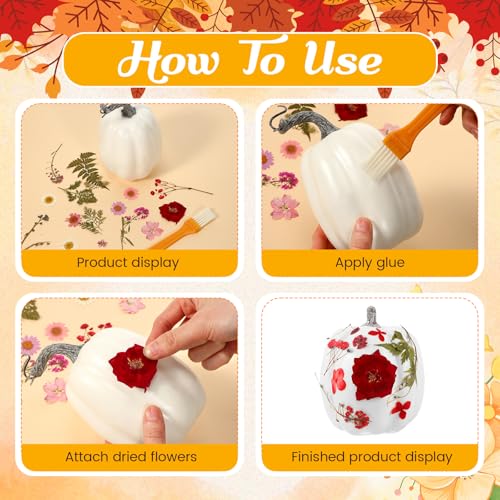 How To Use

Product display

Apply glue

Attach dried flowers

Finished product display