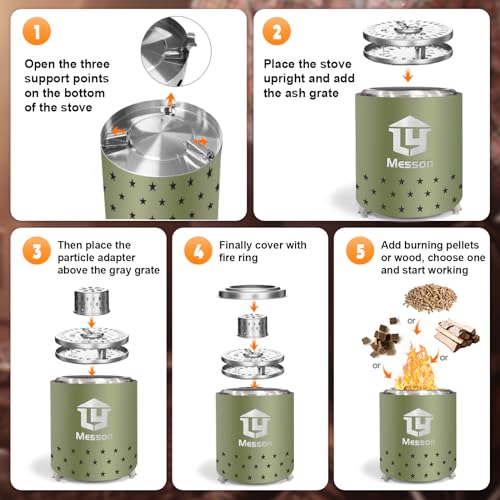 1

Open the three support points on the bottom of the stove

2

Place the stove upright and add the ash grate

LY
Messon

3

Then place the particle adapter above the gray grate

LY
Messon

4

Finally cover with fire ring

LY
Messon

5

Add burning pellets or wood, choose one and start working

or

or

or

LY
Messon